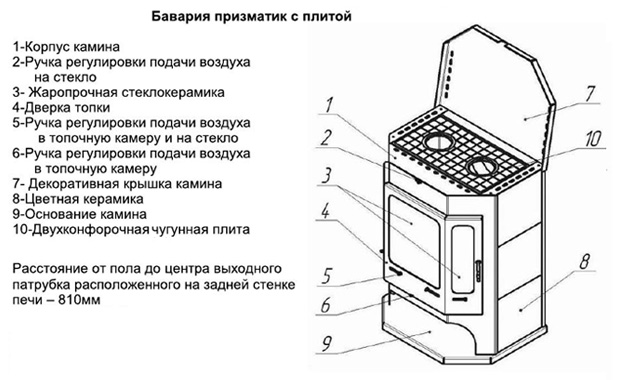 Бавария призматик с плитой

1-Корпус камина
2-Ручка регулировки подачи воздуха на стекло
3- Жаропрочная стеклокерамика
4-Дверка топки
5-Ручка регулировки подачи воздуха в топочную камеру и на стекло
6-Ручка регулировки подачи воздуха в топочную камеру
7- Декоративная крышка камина
8-Цветная керамика
9-Основание камина
10-Двухконфорочная чугунная плита

Расстояние от пола до центра выходного патрубка расположенного на задней стенке печи – 810мм

1
2
3
4
5
6
9
7
10
8